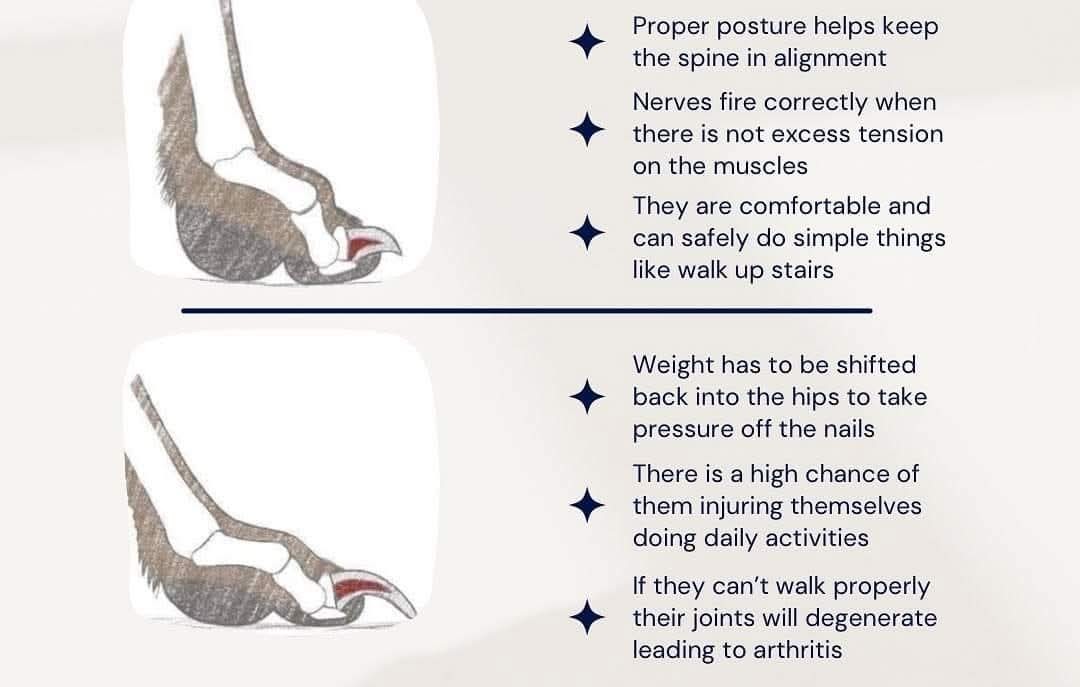 Proper posture helps keep the spine in alignment

Nerves fire correctly when there is not excess tension on the muscles

They are comfortable and can safely do simple things like walk up stairs

Weight has to be shifted back into the hips to take pressure off the nails

There is a high chance of them injuring themselves doing daily activities

If they can't walk properly their joints will degenerate leading to arthritis